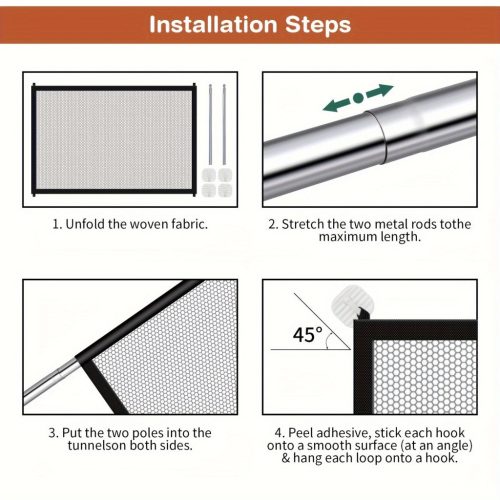 Installation Steps

1. Unfold the woven fabric.

2. Stretch the two metal rods tothe maximum length.

3. Put the two poles into the tunnelson both sides.

45°

4. Peel adhesive, stick each hook onto a smooth surface (at an angle) & hang each loop onto a hook.