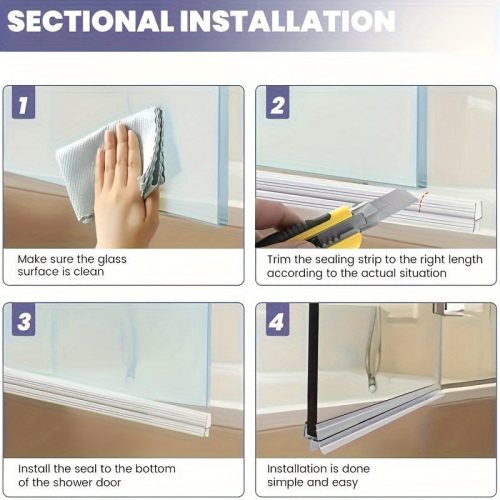 SECTIONAL INSTALLATION

1

Make sure the glass surface is clean

2

Trim the sealing strip to the right length according to the actual situation

3

Install the seal to the bottom of the shower door

4

Installation is done simple and easy