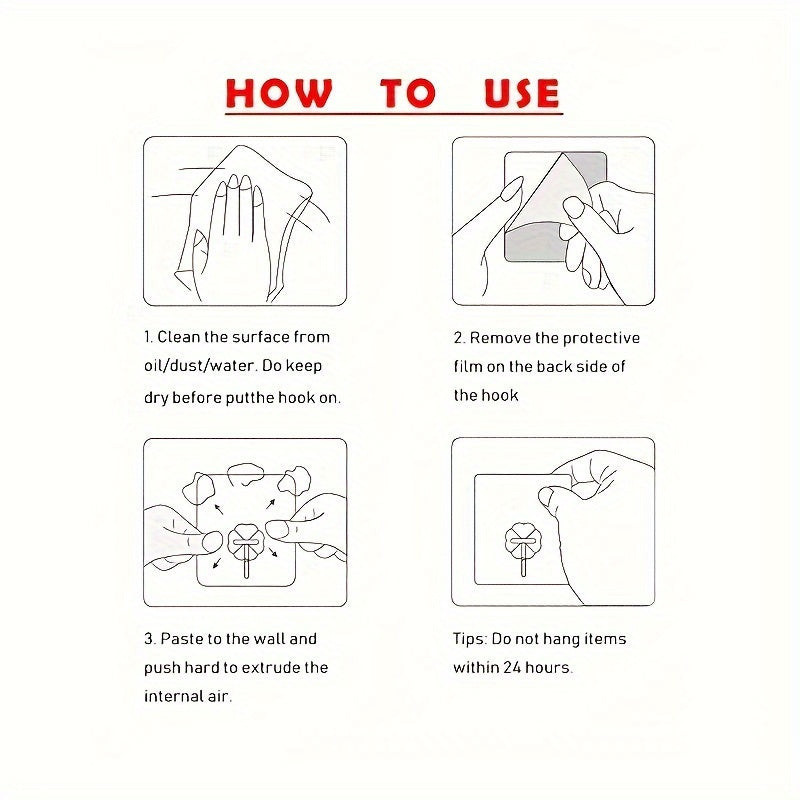 HOW TO USE

1. Clean the surface from oil/dust/water. Do keep dry before putthe hook on.

2. Remove the protective film on the back side of the hook

3. Paste to the wall and push hard to extrude the internal air.

Tips: Do not hang items within 24 hours.