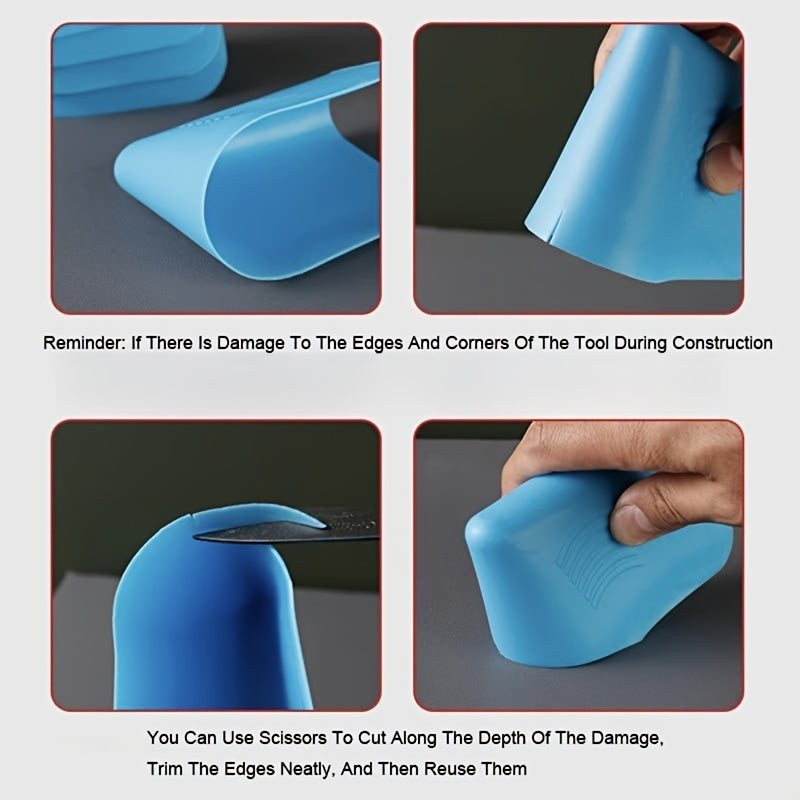 Reminder: If There Is Damage To The Edges And Corners Of The Tool During Construction

You Can Use Scissors To Cut Along The Depth Of The Damage, Trim The Edges Neatly, And Then Reuse Them