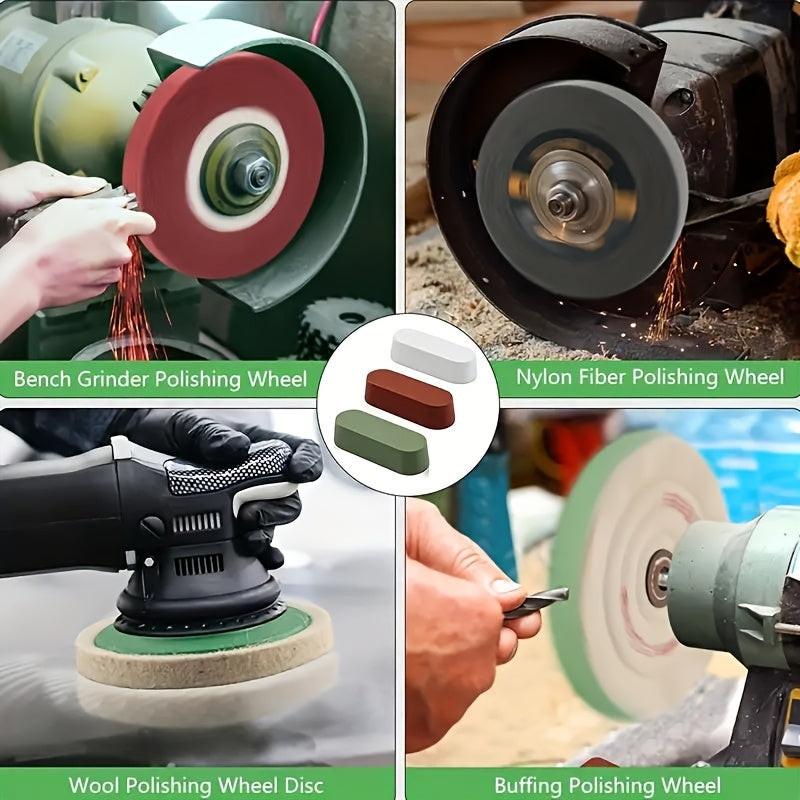 Bench Grinder Polishing Wheel

Nylon Fiber Polishing Wheel

Wool Polishing Wheel Disc

Buffing Polishing Wheel