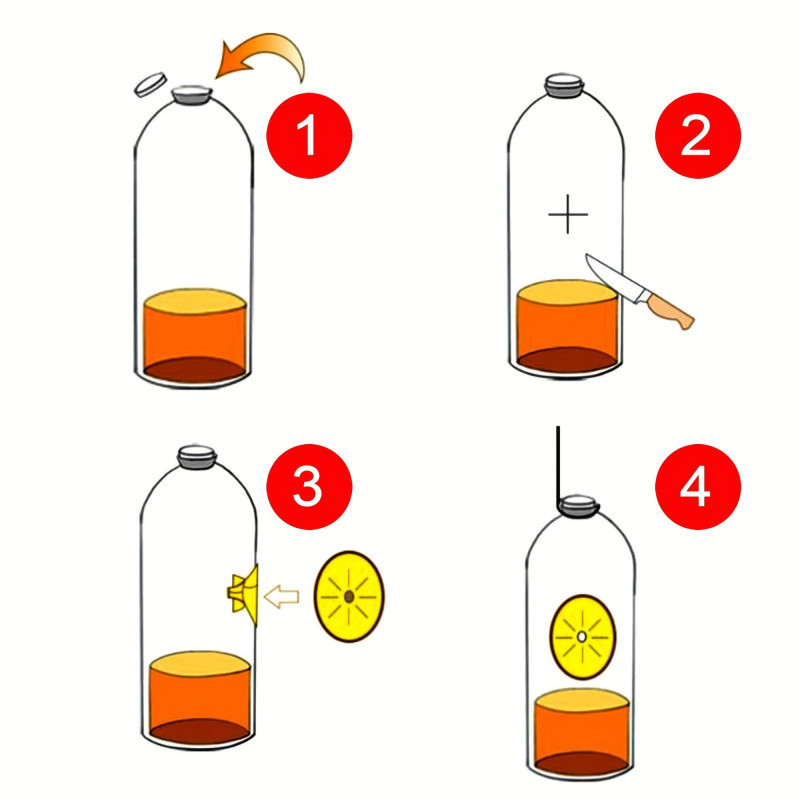 1

2

3

4