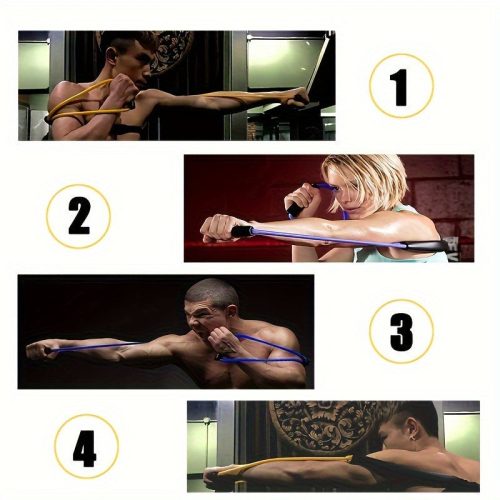 1

2

3

4